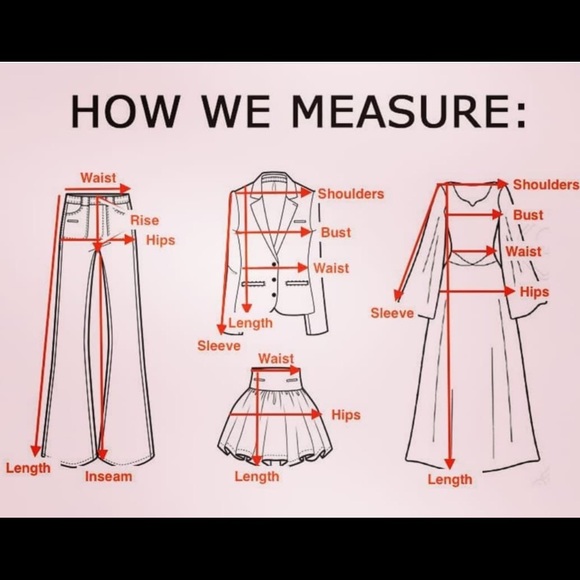 HOW WE MEASURE:

Waist
Rise
Hips
Length
Inseam

Shoulders
Bust
Waist
Length
Sleeve

Waist
Hips
Length

Shoulders
Bust
Waist
Hips
Sleeve
Length